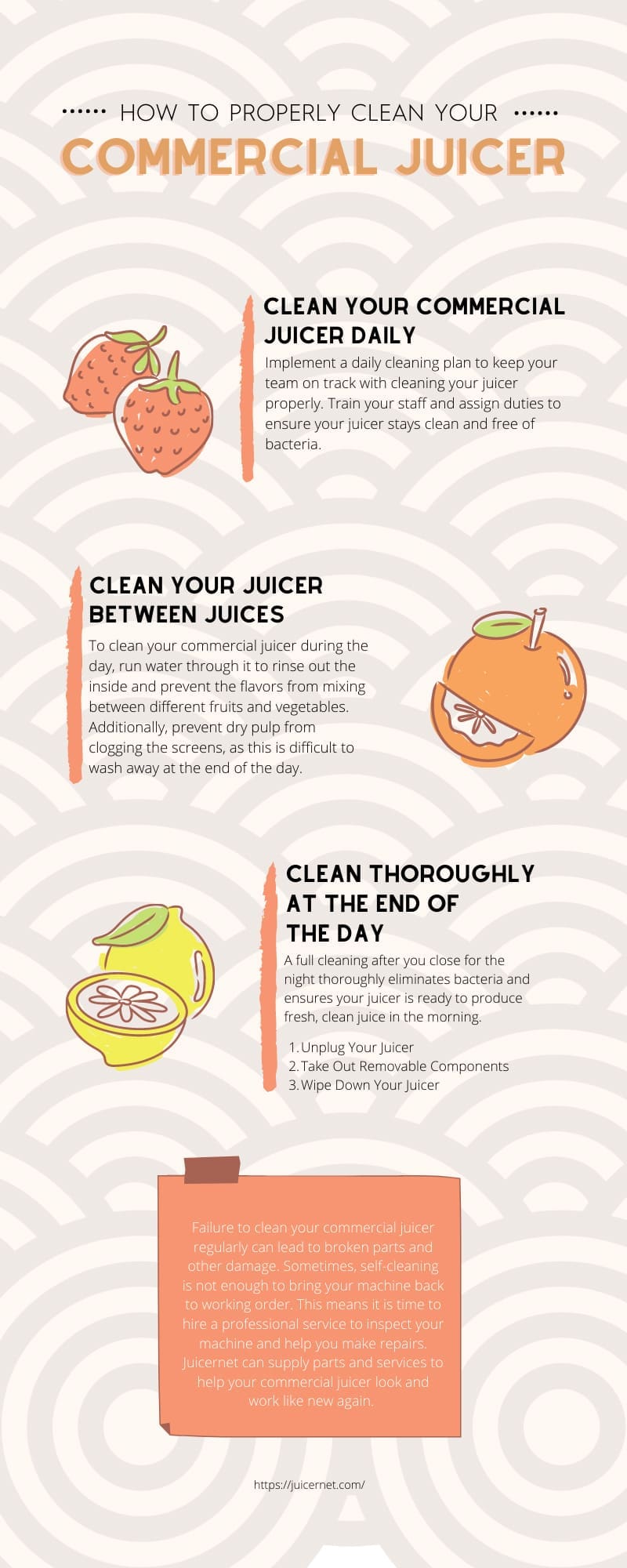 HOW TO PROPERLY CLEAN YOUR

COMMERCIAL JUICER

CLEAN YOUR COMMERCIAL JUICER DAILY

Implement a daily cleaning plan to keep your team on track with cleaning your juicer properly. Train your staff and assign duties to ensure your juicer stays clean and free of bacteria.

CLEAN YOUR JUICER BETWEEN JUICES

To clean your commercial juicer during the day, run water through it to rinse out the inside and prevent the flavors from mixing between different fruits and vegetables. Additionally, prevent dry pulp from clogging the screens, as this is difficult to wash away at the end of the day.

CLEAN THOROUGHLY AT THE END OF THE DAY

A full cleaning after you close for the night thoroughly eliminates bacteria and ensures your juicer is ready to produce fresh, clean juice in the morning.

1. Unplug Your Juicer
2. Take Out Removable Components
3. Wipe Down Your Juicer

Failure to clean your commercial juicer regularly can lead to broken parts and other damage. Sometimes, self-cleaning is not enough to bring your machine back to working order. This means it is time to hire a professional service to inspect your machine and help you make repairs. Juicernet can supply parts and services to help your commercial juicer look and work like new again.

https://juicernet.com/